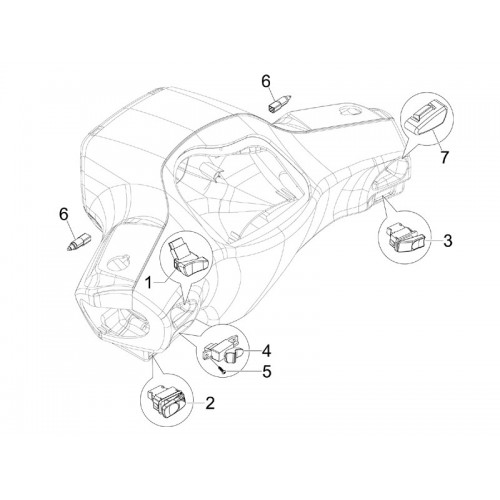 6
7
6
3
1
4
5
2